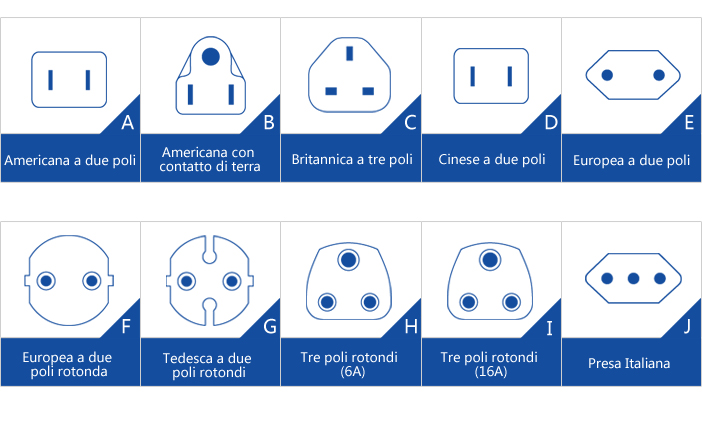 A
Americana a due poli

B
Americana con contatto di terra

C
Britannica a tre poli

D
Cinese a due poli

E
Europea a due poli

F
Europea a due poli rotonda

G
Tedesca a due poli rotondi

H
Tre poli rotondi (6A)

I
Tre poli rotondi (16A)

J
Presa Italiana